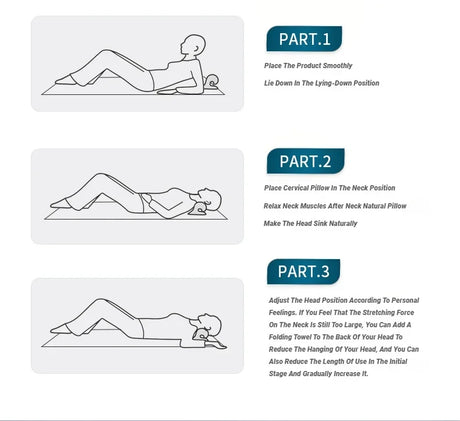 PART.1

Place The Product Smoothly

Lie Down In The Lying-Down Position

PART.2

Place Cervical Pillow In The Neck Position

Relax Neck Muscles After Neck Natural Pillow

Make The Head Sink Naturally

PART.3

Adjust The Head Position According To Personal Feelings. If You Feel That The Stretching Force On The Neck Is Still Too Large, You Can Add A Folding Towel To The Back Of Your Head To Reduce The Hanging Of Your Head, And You Can Also Reduce The Length Of Use In The Initial Stage And Gradually Increase It.